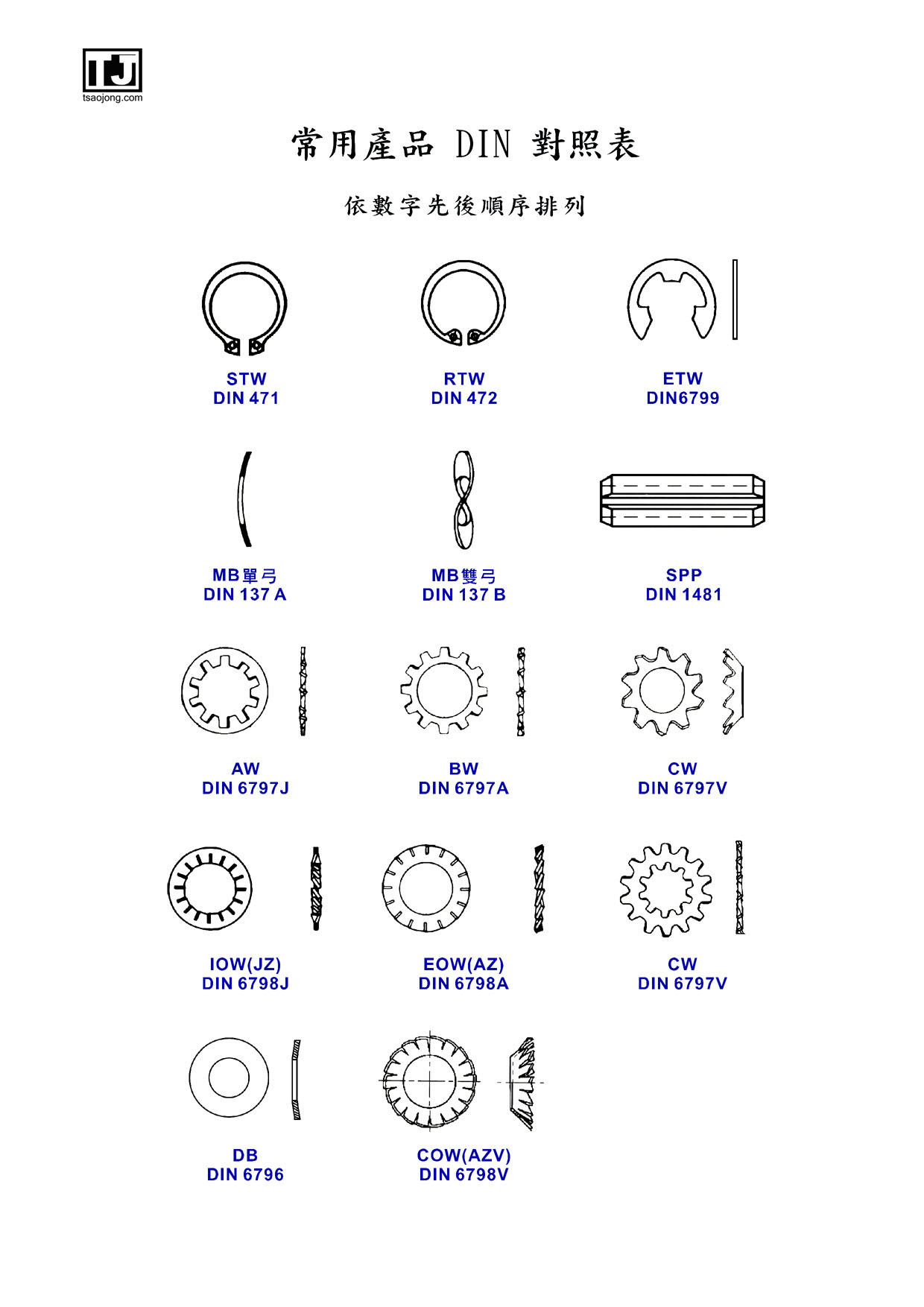 TJ
tsaojong.com

常用產品 DIN 對照表

依數字先後順序排列

STW
DIN 471

RTW
DIN 472

ETW
DIN6799

MB單弓
DIN 137 A

MB雙弓
DIN 137 B

SPP
DIN 1481

AW
DIN 6797J

BW
DIN 6797A

CW
DIN 6797V

IOW(JZ)
DIN 6798J

EOW(AZ)
DIN 6798A

CW
DIN 6797V

DB
DIN 6796

COW(AZV)
DIN 6798V